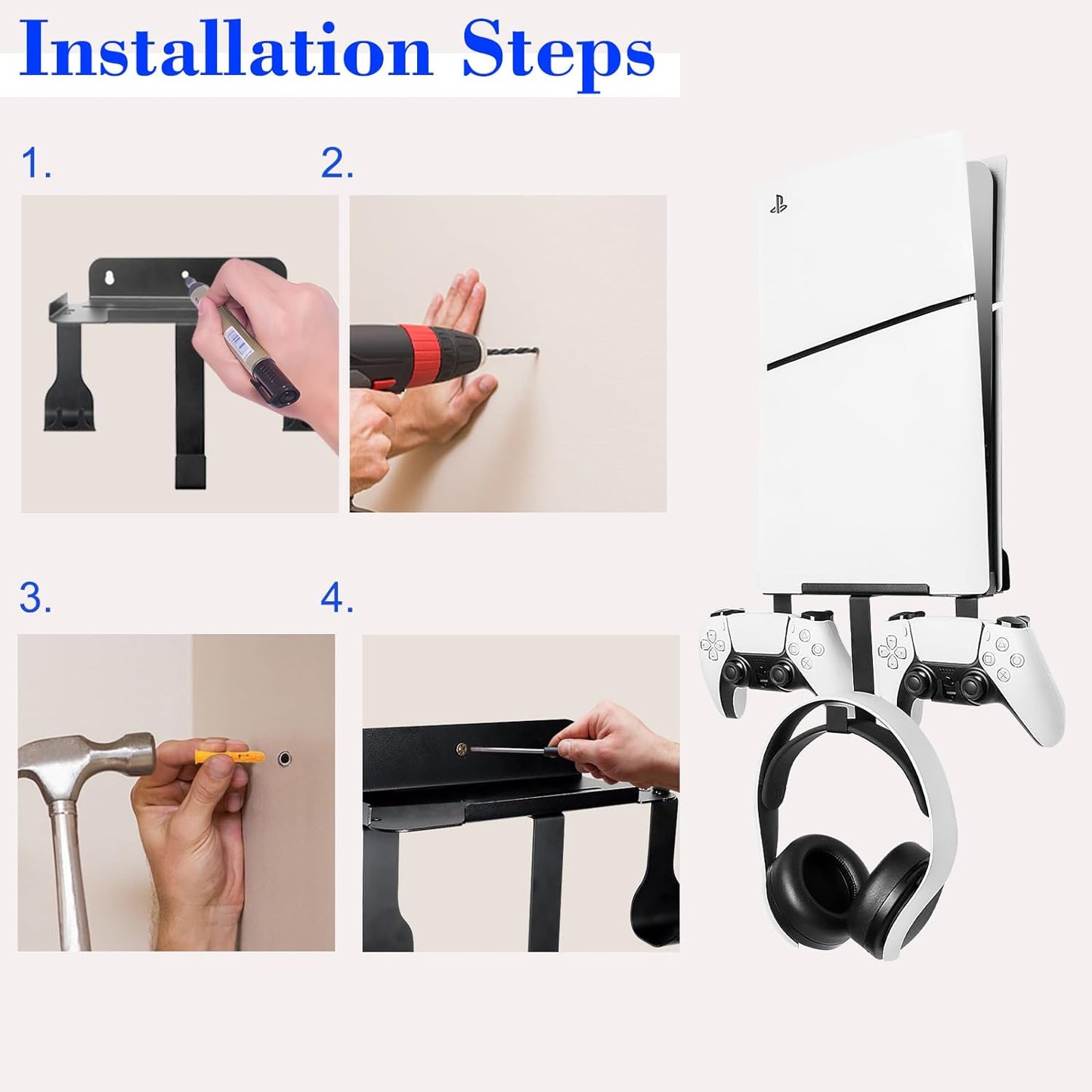 Installation Steps

1.

2.

3.

4.