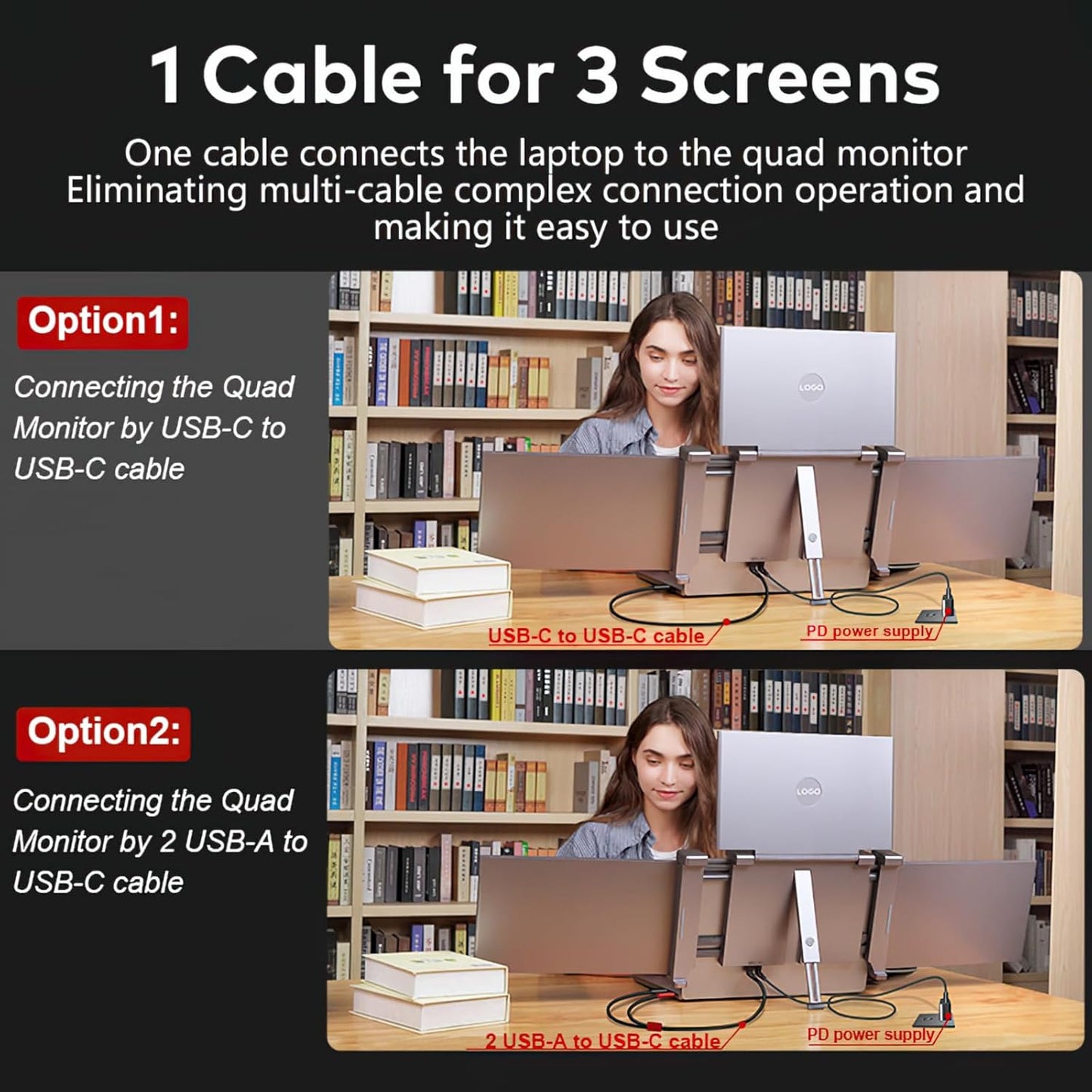 1 Cable for 3 Screens

One cable connects the laptop to the quad monitor Eliminating multi-cable complex connection operation and making it easy to use

Option1:

Connecting the Quad Monitor by USB-C to USB-C cable

LOGO

USB-C to USB-C cable

PD power supply

Option2:

Connecting the Quad Monitor by 2 USB-A to USB-C cable

LOGO

2 USB-A to USB-C cable

PD power supply