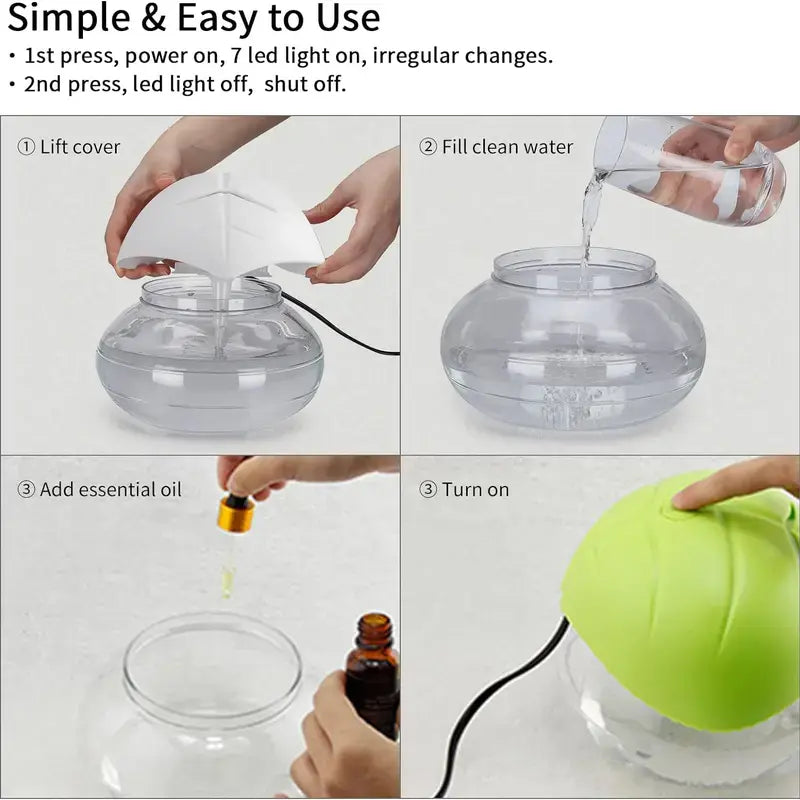 Simple & Easy to Use
• 1st press, power on, 7 led light on, irregular changes.
• 2nd press, led light off, shut off.

① Lift cover

② Fill clean water

③ Add essential oil

③ Turn on